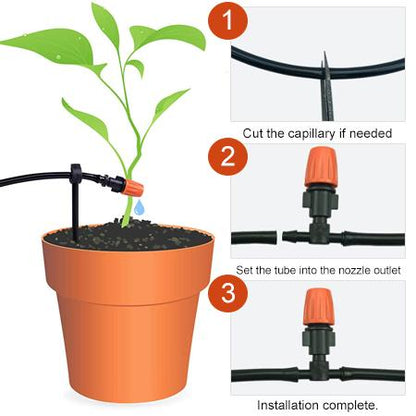 1

Cut the capillary if needed

2

Set the tube into the nozzle outlet

3

Installation complete.